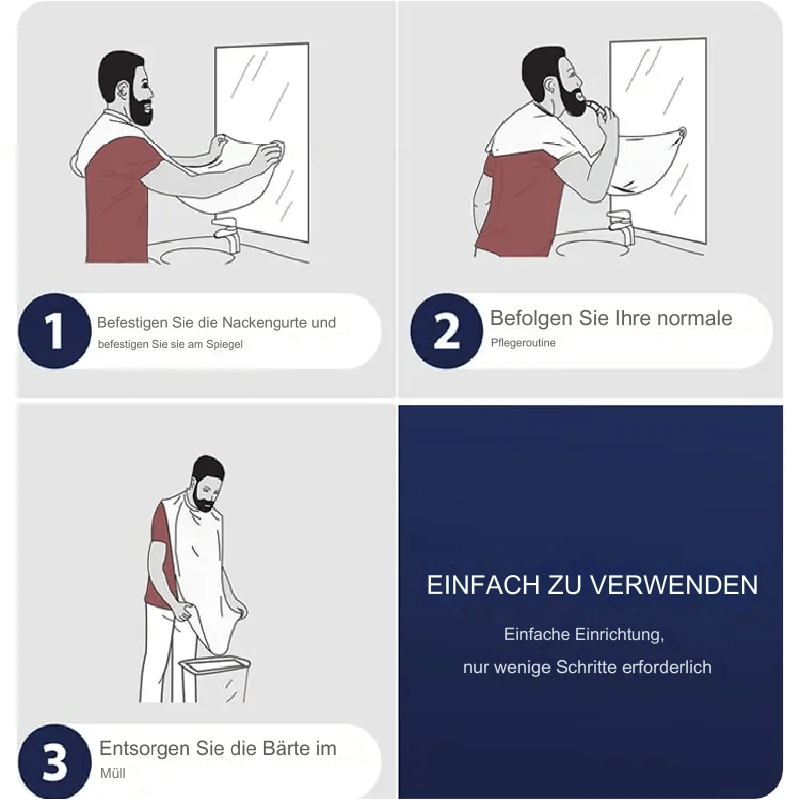 1 Befestigen Sie die Nackengurte und befestigen Sie sie am Spiegel

2 Befolgen Sie Ihre normale Pflegeroutine

3 Entsorgen Sie die Bärte im Müll

EINFACH ZU VERWENDEN

Einfache Einrichtung,

nur wenige Schritte erforderlich